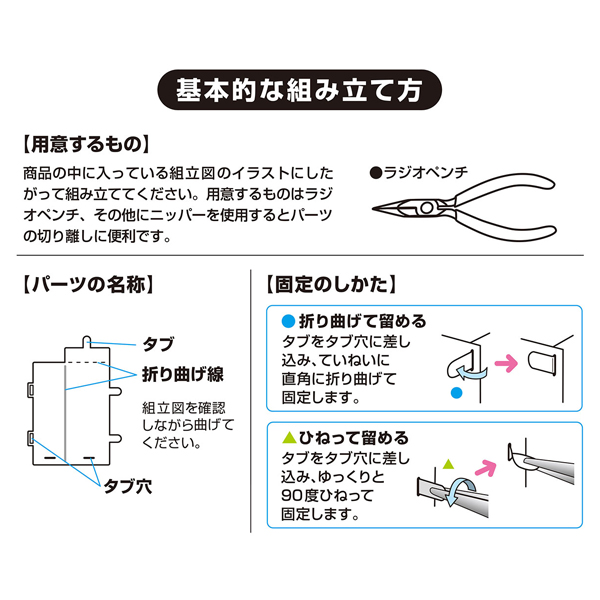 基本的な組み立て方

【用意するもの】

商品の中に入っている組立図のイラストにしたがって組み立ててください。用意するものはラジオペンチ、その他にニッパーを使用するとパーツの切り離しに便利です。

●ラジオペンチ

【パーツの名称】

タブ

折り曲げ線

組立図を確認しながら曲げてください。

タブ穴

【固定のしかた】

●折り曲げて留める

タブをタブ穴に差し込み、ていねいに直角に折り曲げて固定します。

▲ひねって留める

タブをタブ穴に差し込み、ゆっくりと90度ひねって固定します。